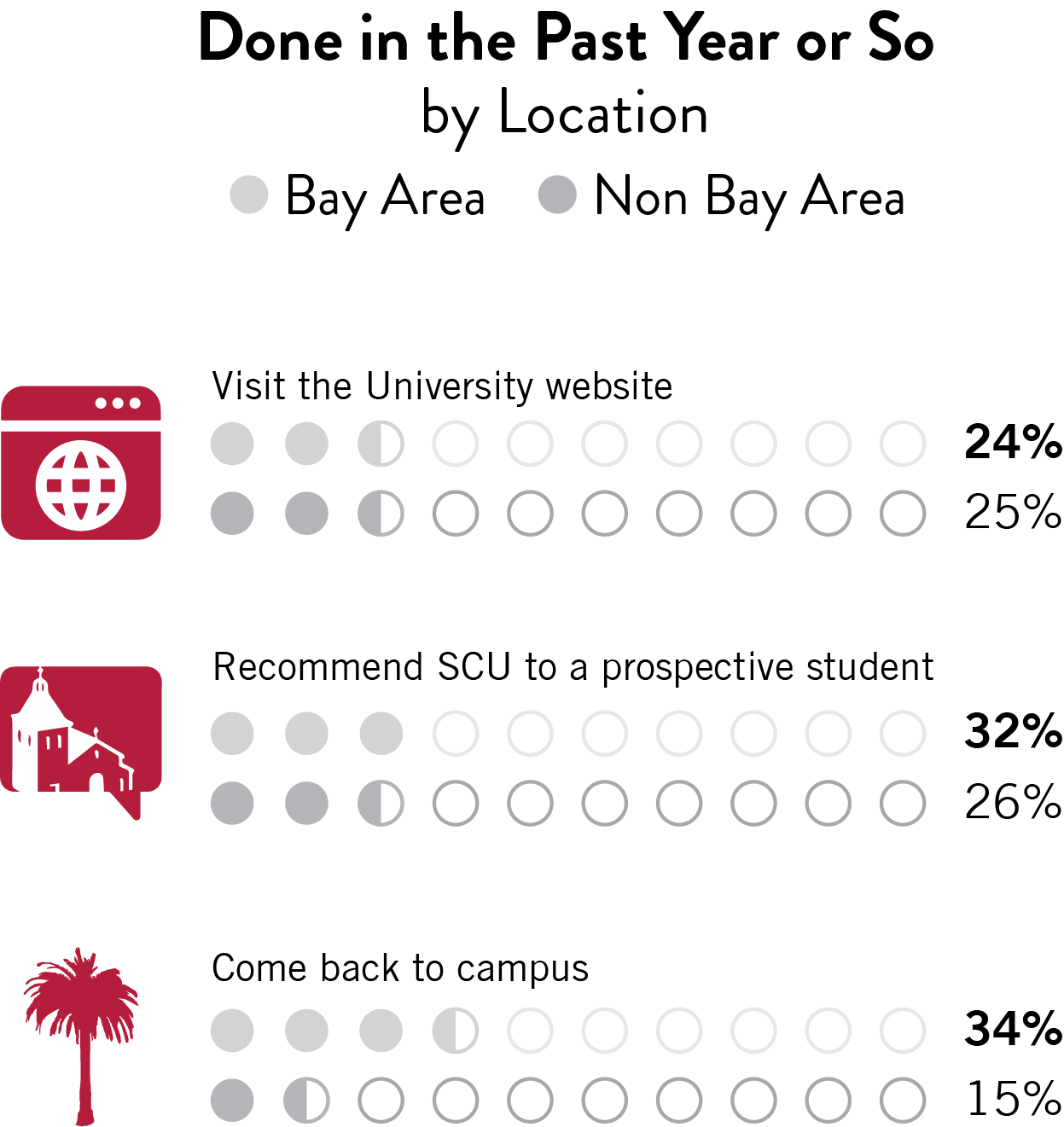 Done in the Past Year or So
by Location

Bay Area Non Bay Area

Visit the University website
24%
25%

Recommend SCU to a prospective student
32%
26%

Come back to campus
34%
15%